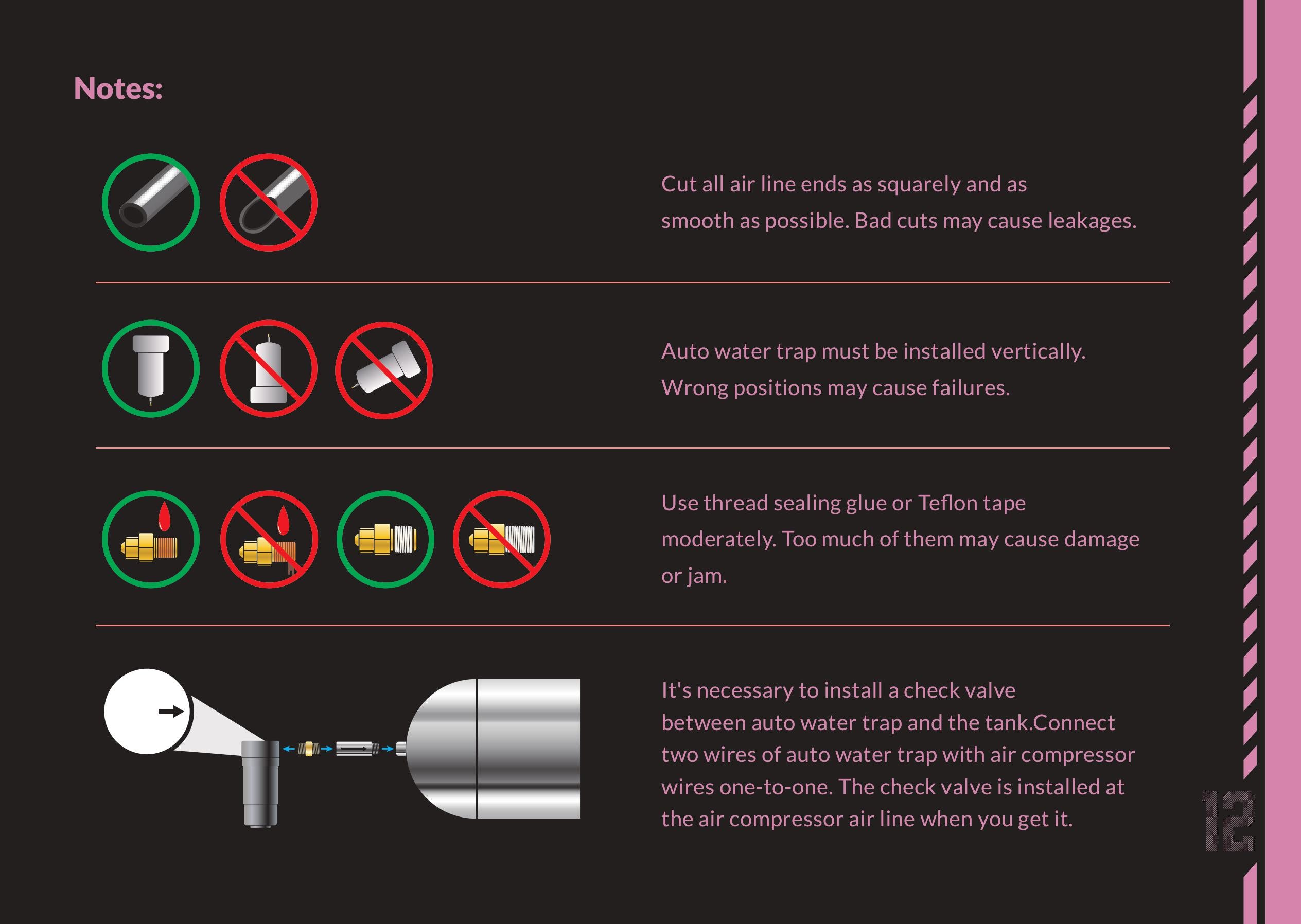 Notes:

Cut all air line ends as squarely and as smooth as possible. Bad cuts may cause leakages.

Auto water trap must be installed vertically. Wrong positions may cause failures.

Use thread sealing glue or Teflon tape moderately. Too much of them may cause damage or jam.

It's necessary to install a check valve between auto water trap and the tank.Connect two wires of auto water trap with air compressor wires one-to-one. The check valve is installed at the air compressor air line when you get it.

12