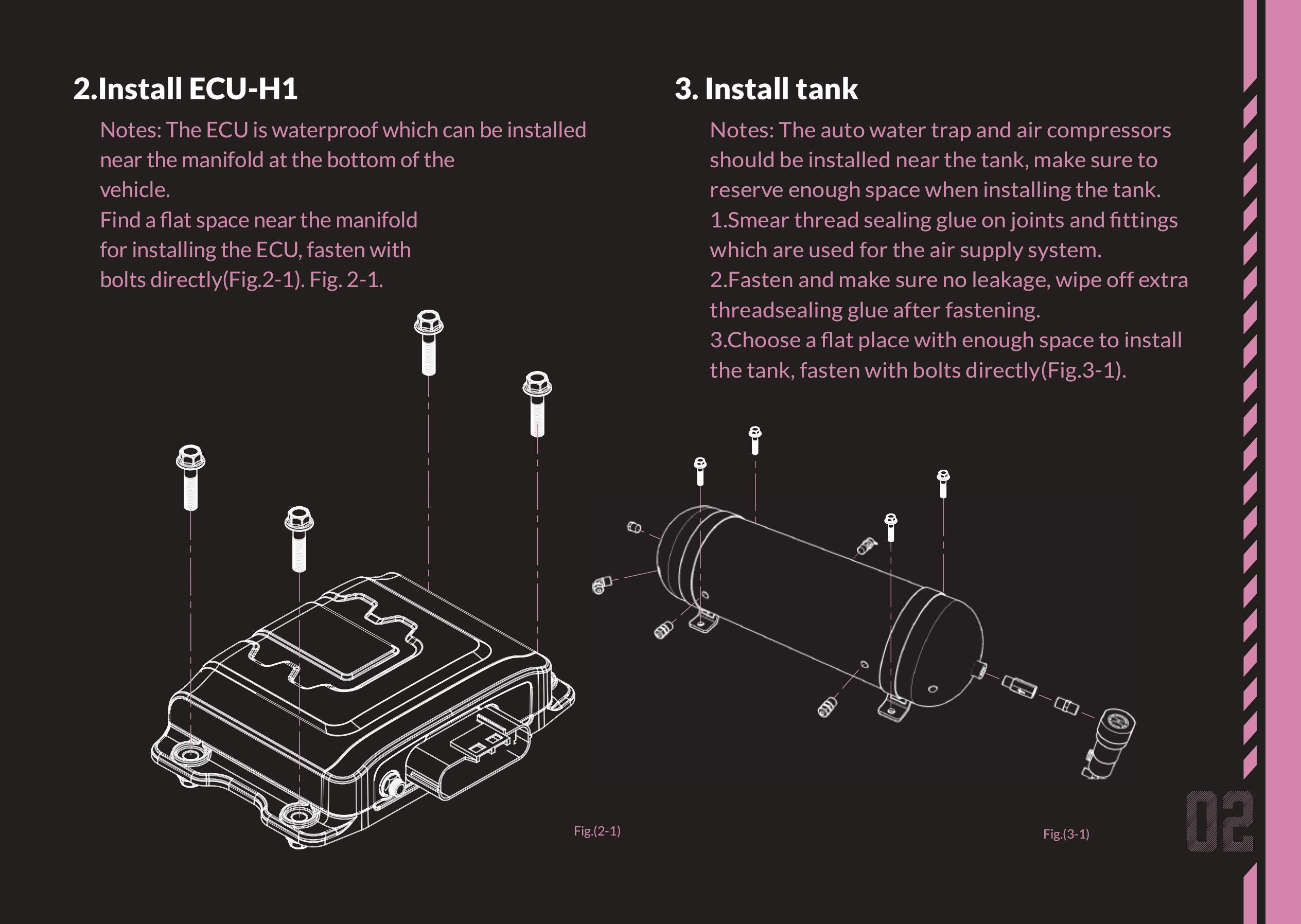 2.Install ECU-H1

Notes: The ECU is waterproof which can be installed near the manifold at the bottom of the vehicle.
Find a flat space near the manifold for installing the ECU, fasten with bolts directly(Fig.2-1). Fig. 2-1.

Fig.(2-1)

3. Install tank

Notes: The auto water trap and air compressors should be installed near the tank, make sure to reserve enough space when installing the tank.
1.Smear thread sealing glue on joints and fittings which are used for the air supply system.
2.Fasten and make sure no leakage, wipe off extra threadsealing glue after fastening.
3.Choose a flat place with enough space to install the tank, fasten with bolts directly(Fig.3-1).

Fig.(3-1)

02