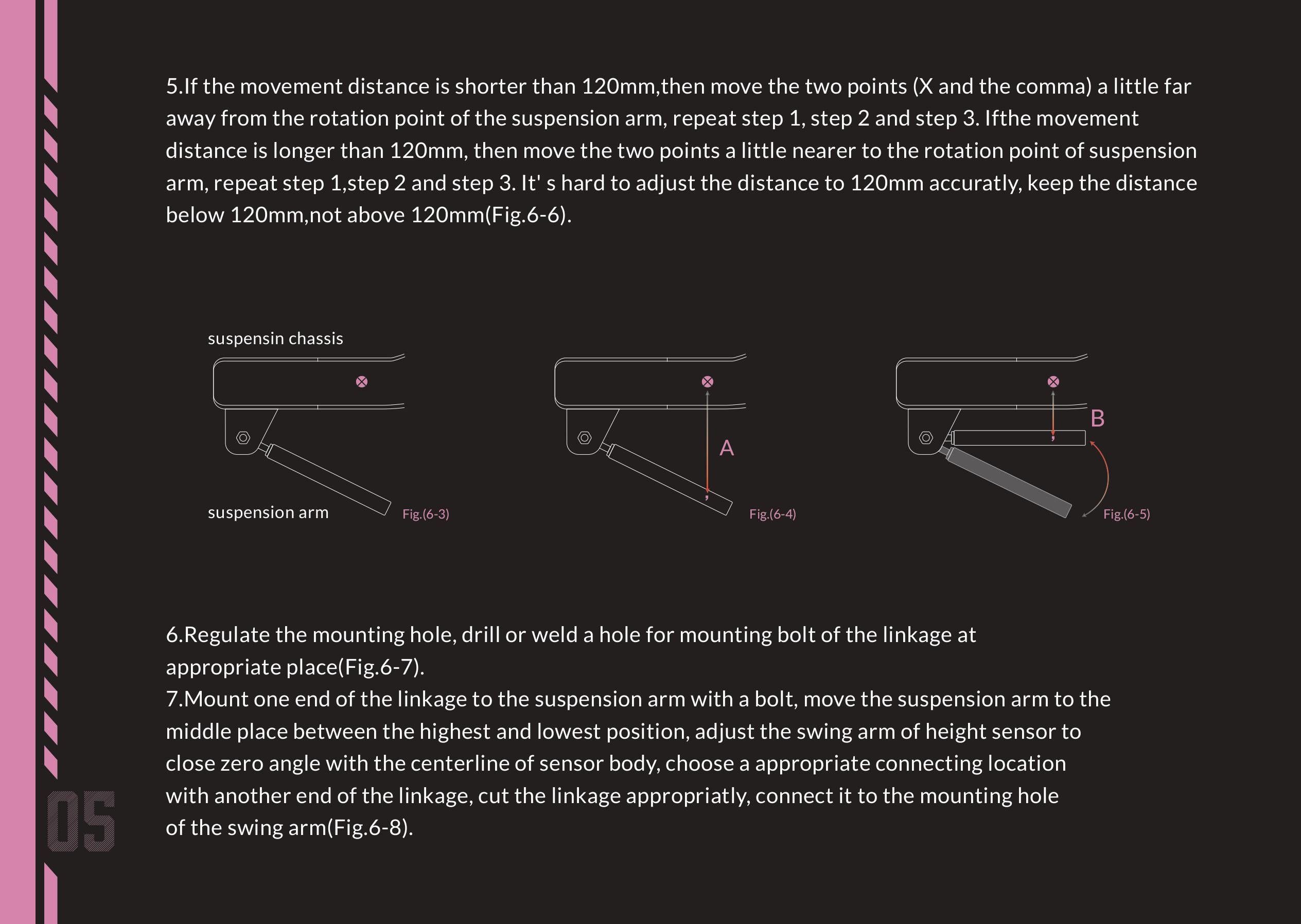 5.If the movement distance is shorter than 120mm,then move the two points (X and the comma) a little far away from the rotation point of the suspension arm, repeat step 1, step 2 and step 3. Ifthe movement distance is longer than 120mm, then move the two points a little nearer to the rotation point of suspension arm, repeat step 1,step 2 and step 3. It' s hard to adjust the distance to 120mm accuratly, keep the distance below 120mm,not above 120mm(Fig.6-6).

suspensin chassis

suspension arm

Fig.(6-3)

A

Fig.(6-4)

B

Fig.(6-5)

6.Regulate the mounting hole, drill or weld a hole for mounting bolt of the linkage at appropriate place(Fig.6-7).
7.Mount one end of the linkage to the suspension arm with a bolt, move the suspension arm to the middle place between the highest and lowest position, adjust the swing arm of height sensor to close zero angle with the centerline of sensor body, choose a appropriate connecting location with another end of the linkage, cut the linkage appropriatly, connect it to the mounting hole of the swing arm(Fig.6-8).

05