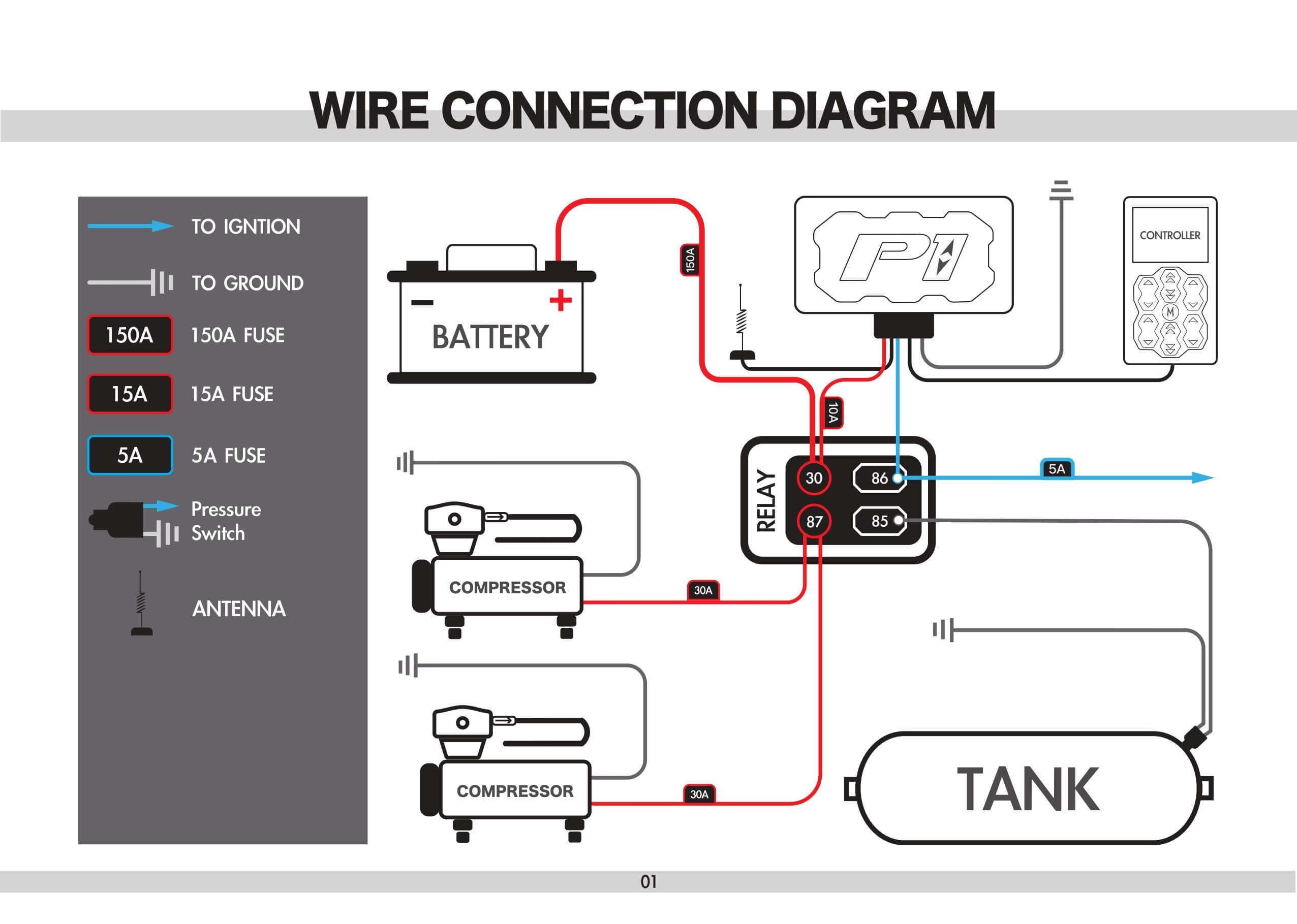 WIRE CONNECTION DIAGRAM

TO IGNTION

TO GROUND

150A 150A FUSE

15A 15A FUSE

5A 5A FUSE

Pressure Switch

ANTENNA

BATTERY

150A

P1

CONTROLLER

M

10A

RELAY

30

86

87

85

5A

COMPRESSOR

30A

COMPRESSOR

30A

TANK

01