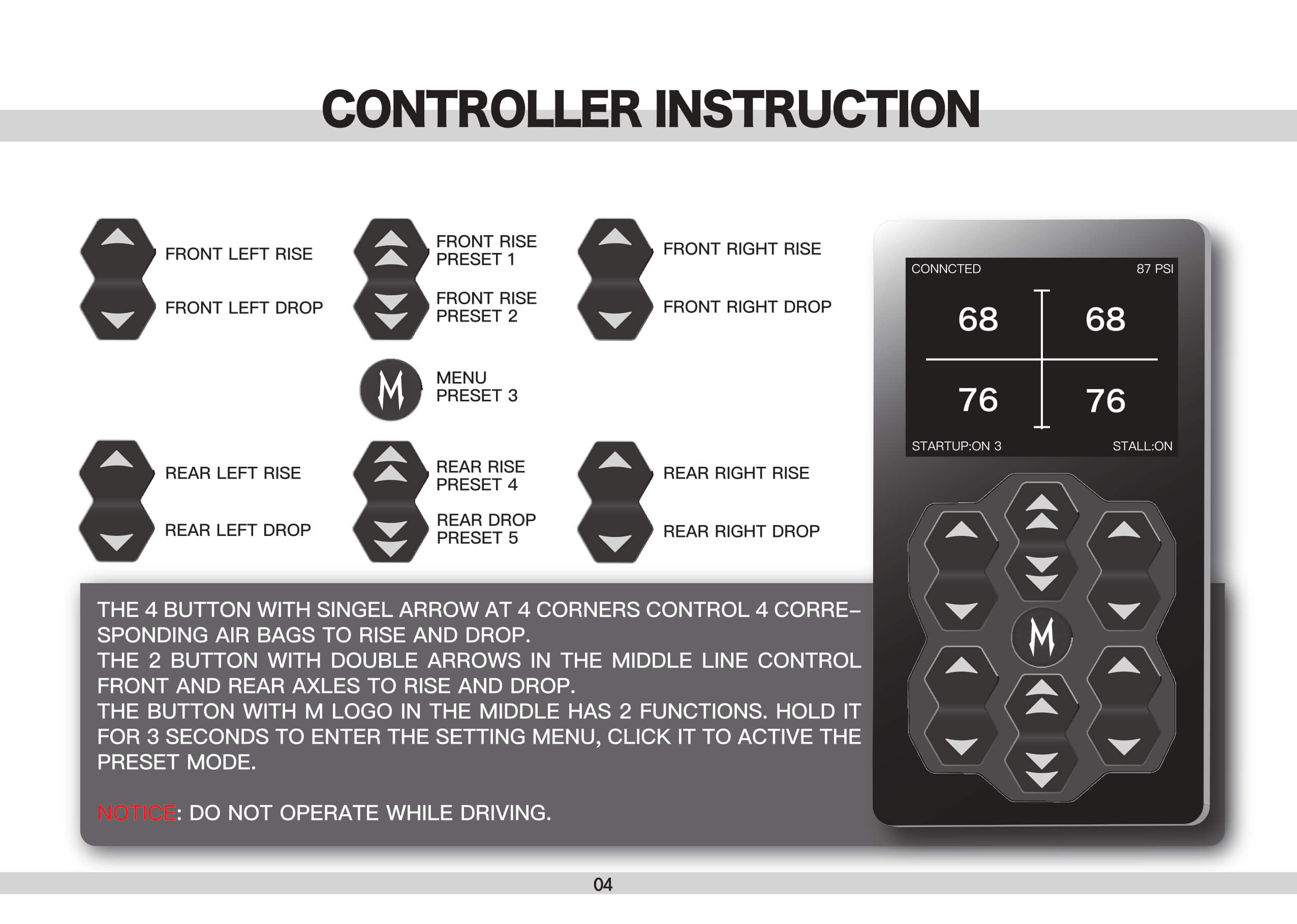 CONTROLLER INSTRUCTION

FRONT LEFT RISE

FRONT LEFT DROP

FRONT RISE PRESET 1

FRONT RISE PRESET 2

FRONT RIGHT RISE

FRONT RIGHT DROP

M

MENU PRESET 3

REAR LEFT RISE

REAR LEFT DROP

REAR RISE PRESET 4

REAR DROP PRESET 5

REAR RIGHT RISE

REAR RIGHT DROP

CONNCTED

87 PSI

68

68

76

76

STARTUP:ON 3

STALL:ON

M

THE 4 BUTTON WITH SINGEL ARROW AT 4 CORNERS CONTROL 4 CORRESPONDING AIR BAGS TO RISE AND DROP.
THE 2 BUTTON WITH DOUBLE ARROWS IN THE MIDDLE LINE CONTROL FRONT AND REAR AXLES TO RISE AND DROP.
THE BUTTON WITH M LOGO IN THE MIDDLE HAS 2 FUNCTIONS. HOLD IT FOR 3 SECONDS TO ENTER THE SETTING MENU, CLICK IT TO ACTIVE THE PRESET MODE.

NOTICE: DO NOT OPERATE WHILE DRIVING.

04